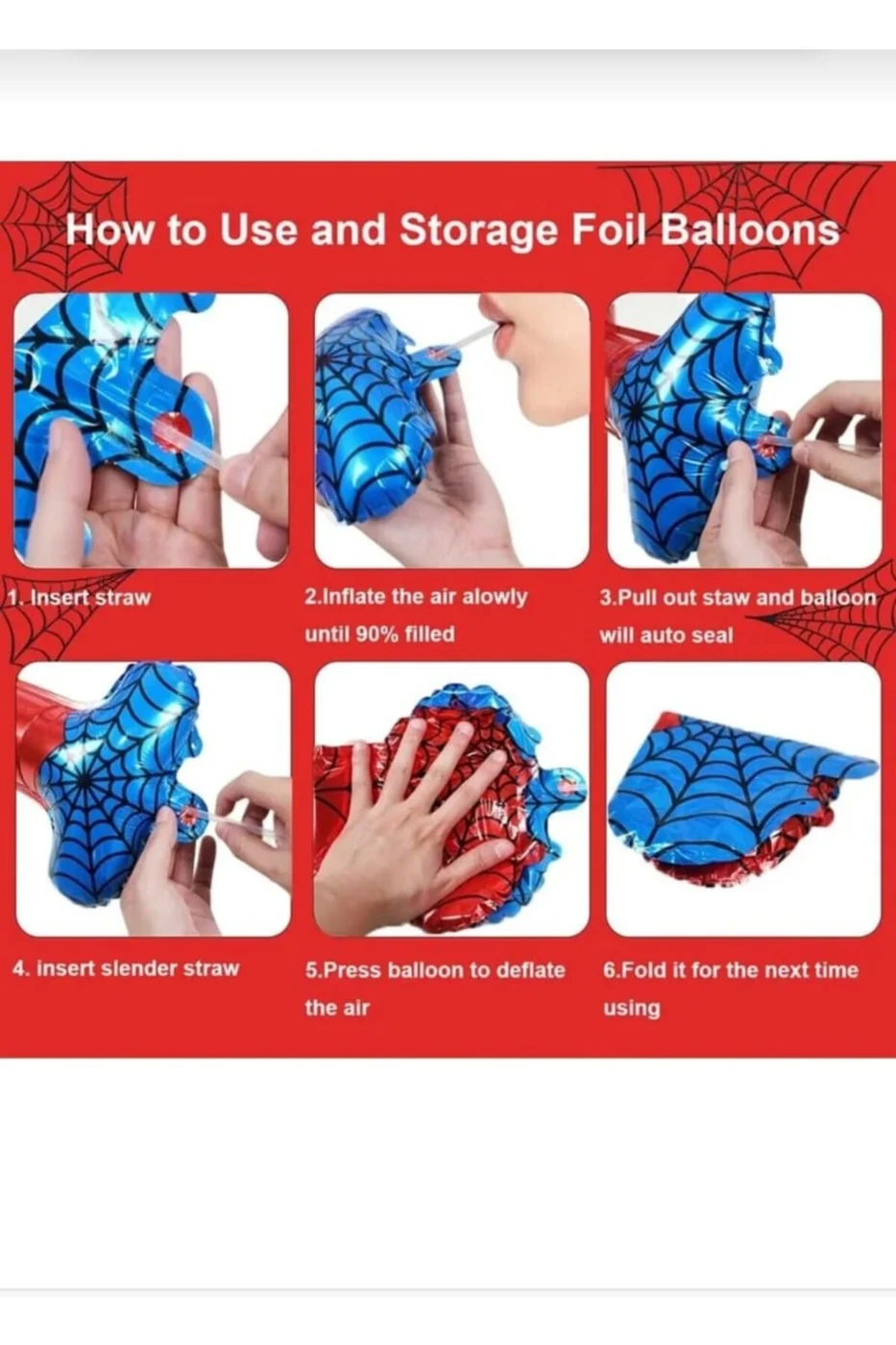 How to Use and Storage Foil Balloons

1. Insert straw

2.Inflate the air alowly until 90% filled

3.Pull out staw and balloon will auto seal

4. insert slender straw

5.Press balloon to deflate the air

6.Fold it for the next time using